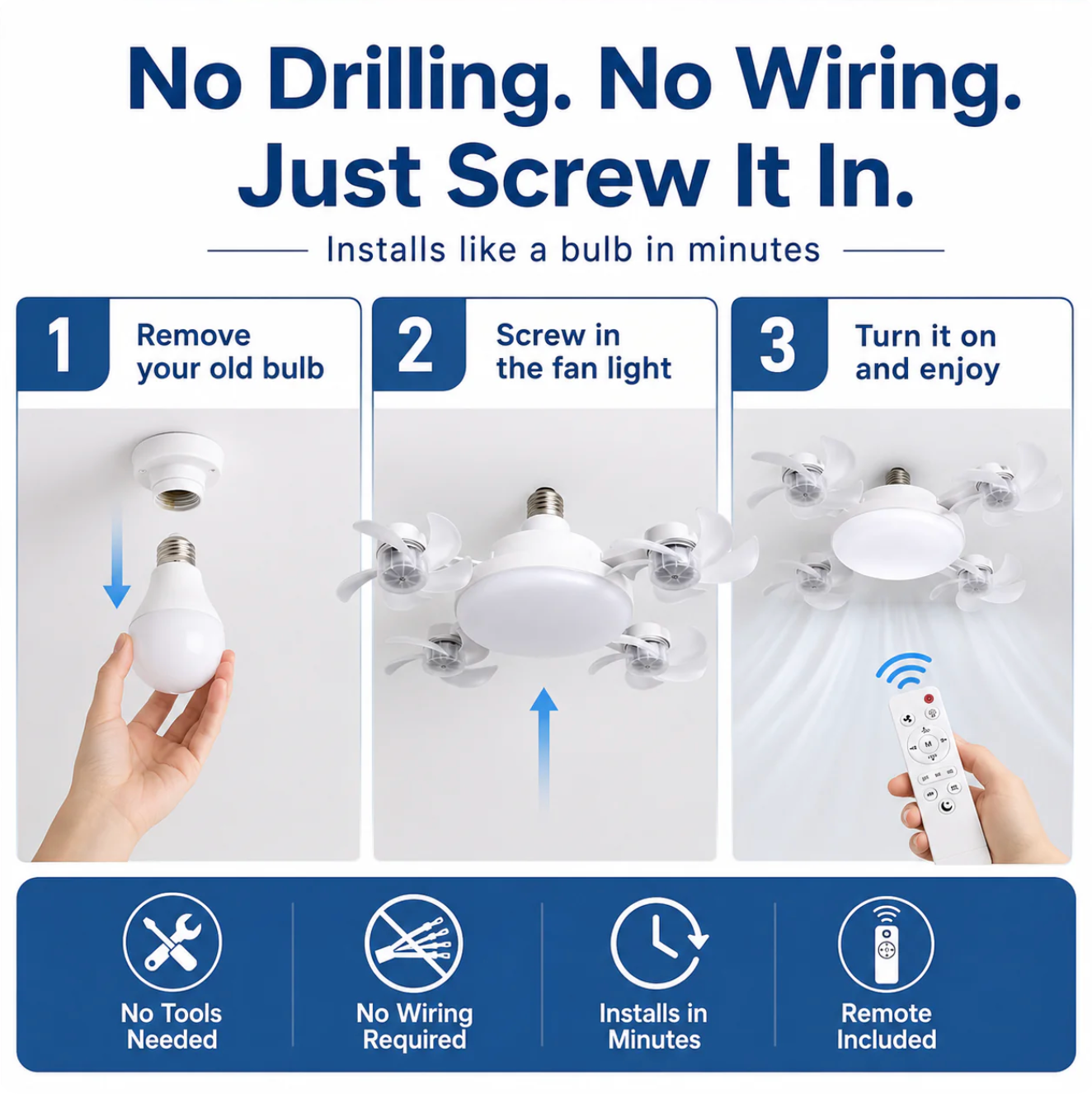 No Drilling. No Wiring.
Just Screw It In.

Installs like a bulb in minutes

1 Remove your old bulb

2 Screw in the fan light

3 Turn it on and enjoy

M

No Tools Needed

No Wiring Required

Installs in Minutes

Remote Included